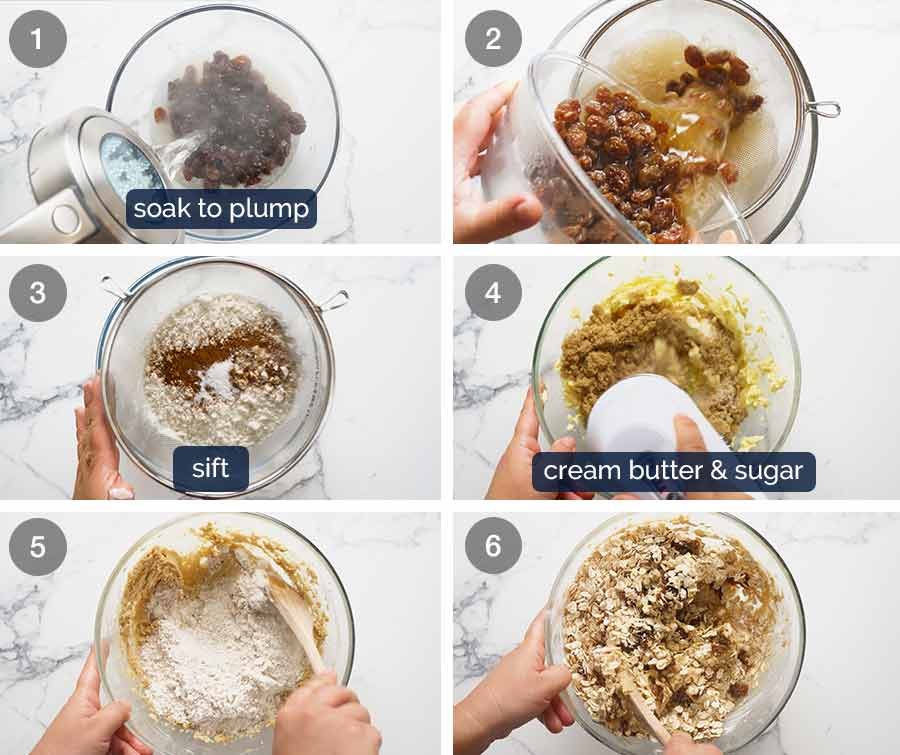 1
soak to plump

2

3
sift

4
cream butter & sugar

5

6