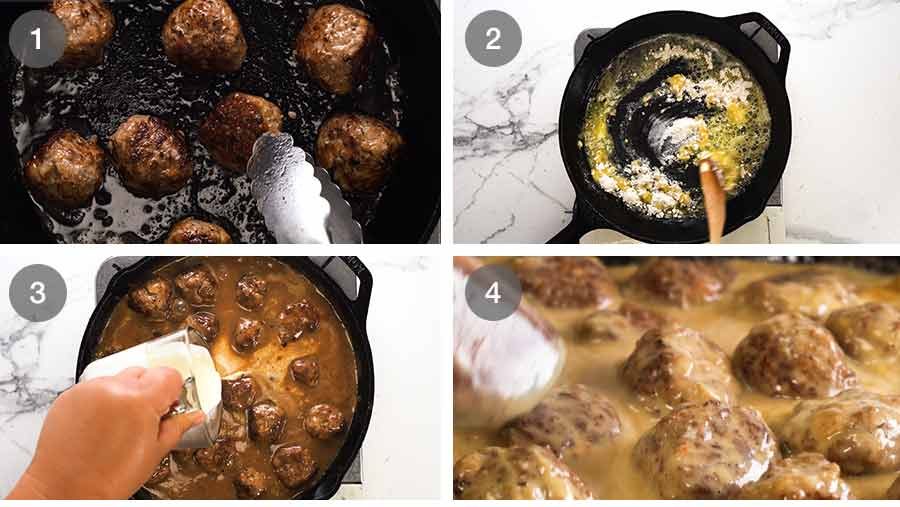 1

2

3

4