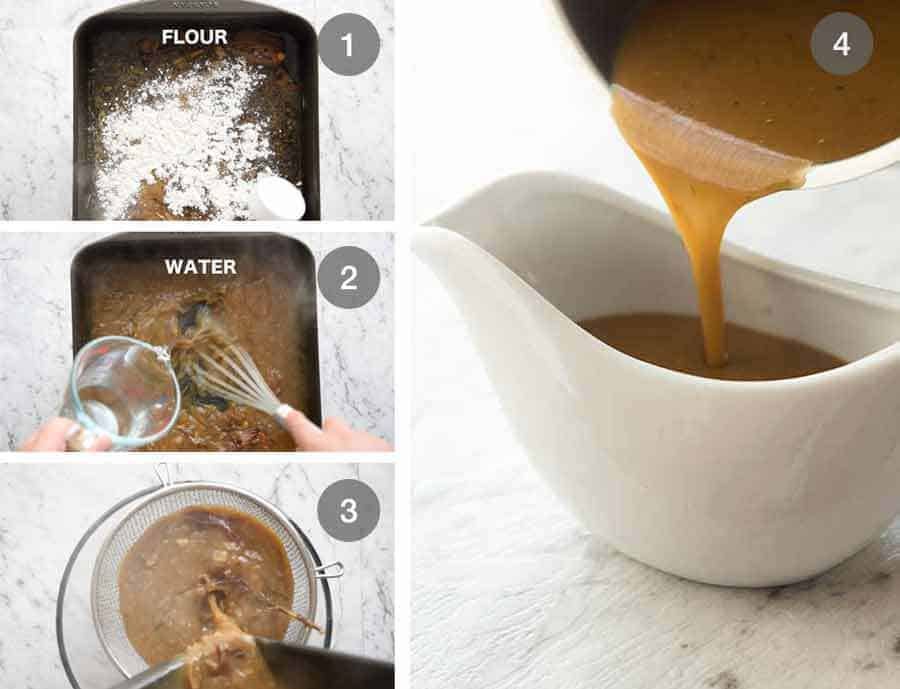 FLOUR
1
WATER
2
3
4