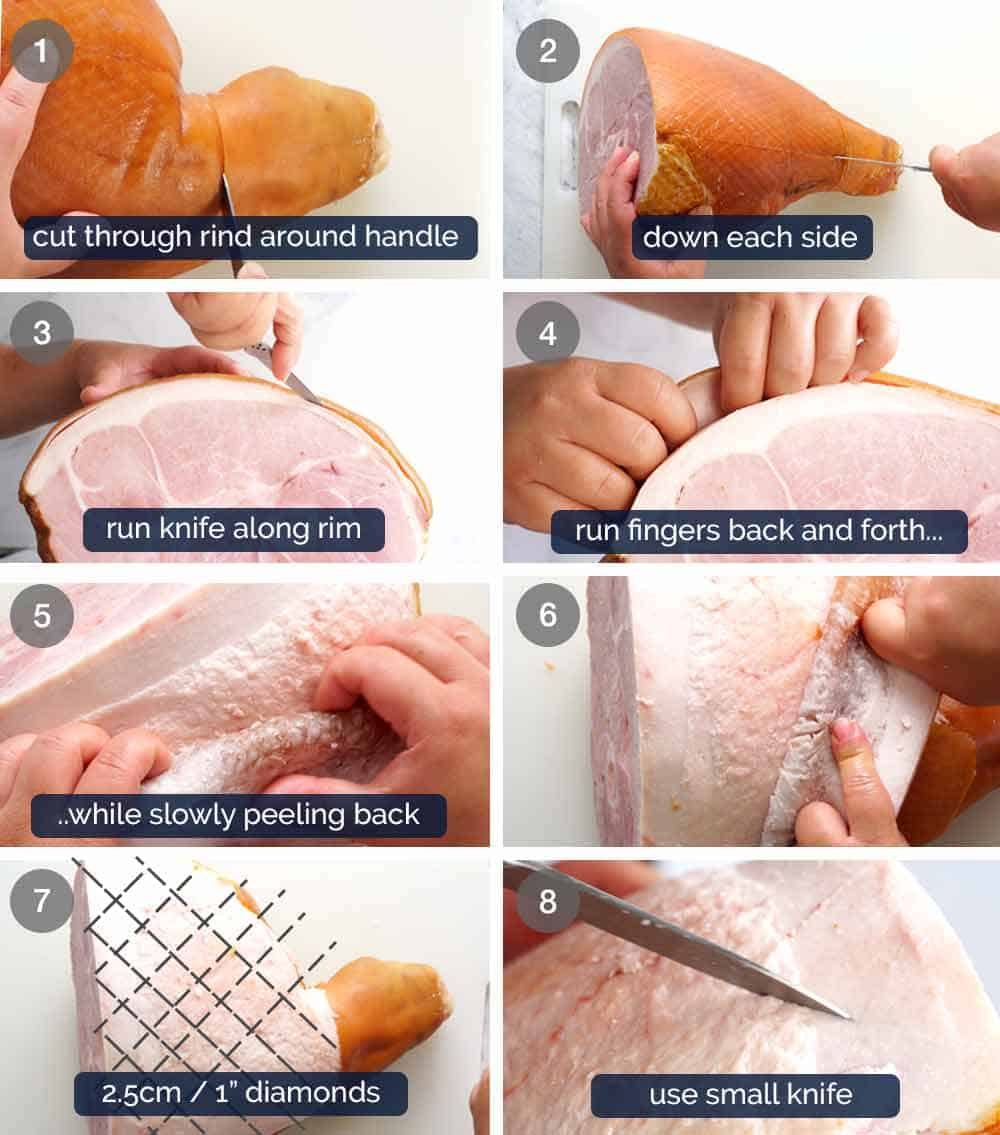 1
cut through rind around handle

2
down each side

3
run knife along rim

4
run fingers back and forth...

5
..while slowly peeling back

6

7
2.5cm / 1" diamonds

8
use small knife