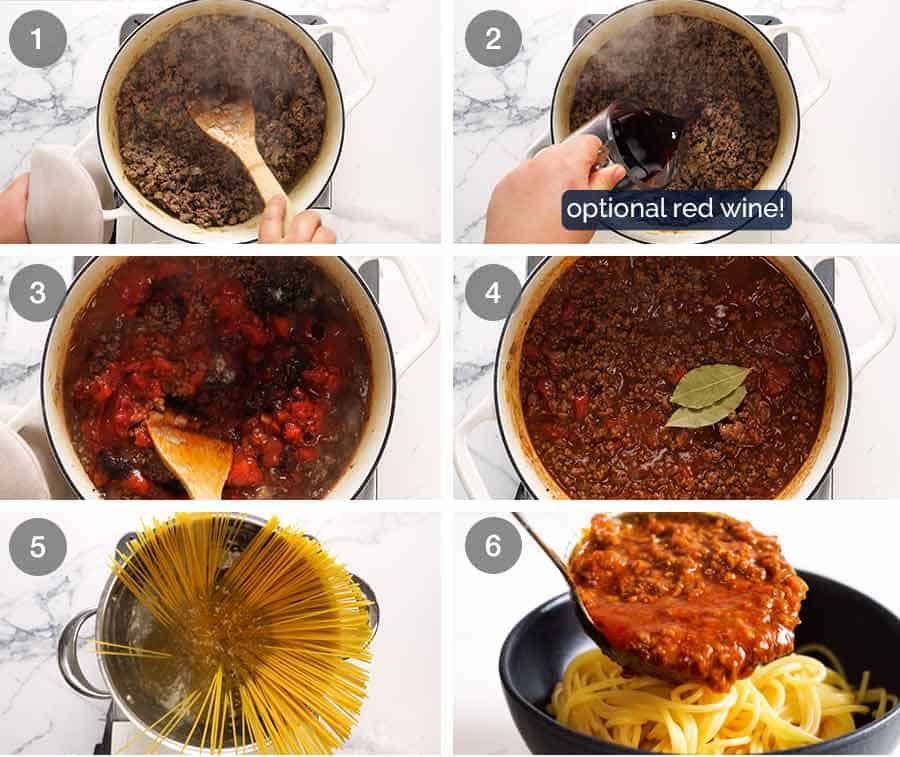 1

2

optional red wine!

3

4

5

6