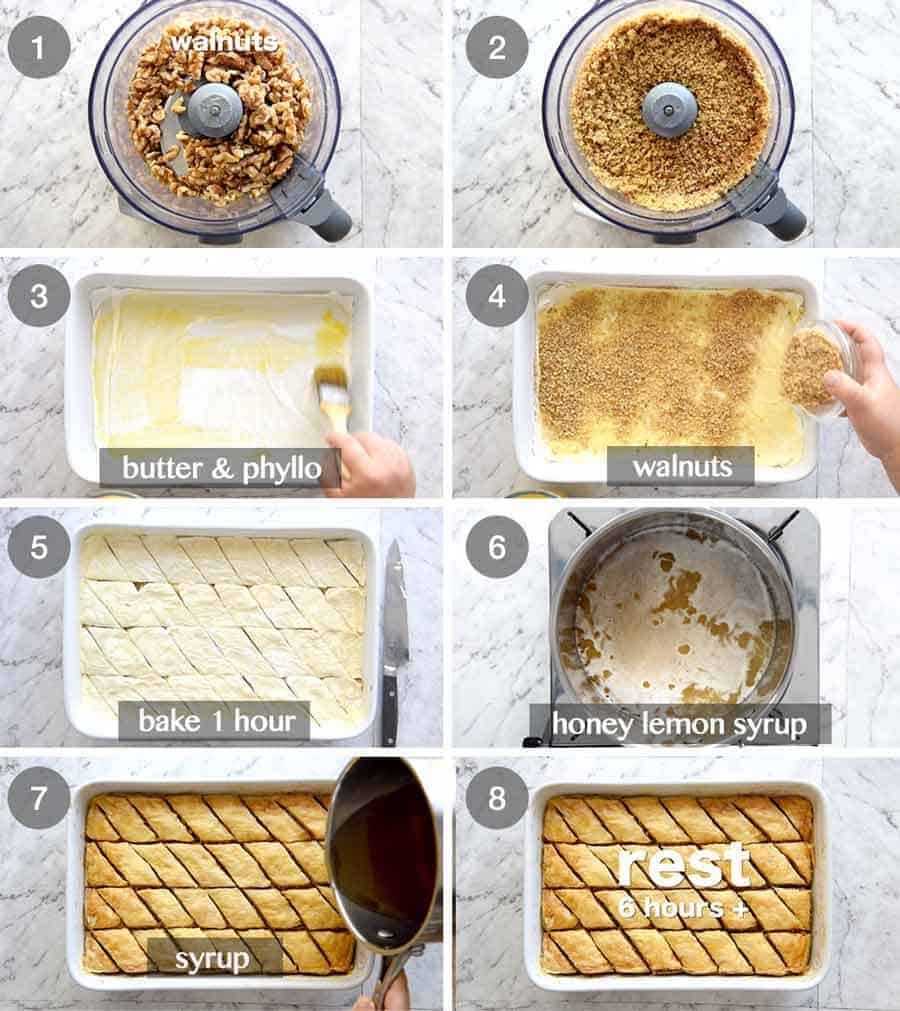 1
walnuts

2

3
butter & phyllo

4
walnuts

5
bake 1 hour

6
honey lemon syrup

7
syrup

8
rest
6 hours +