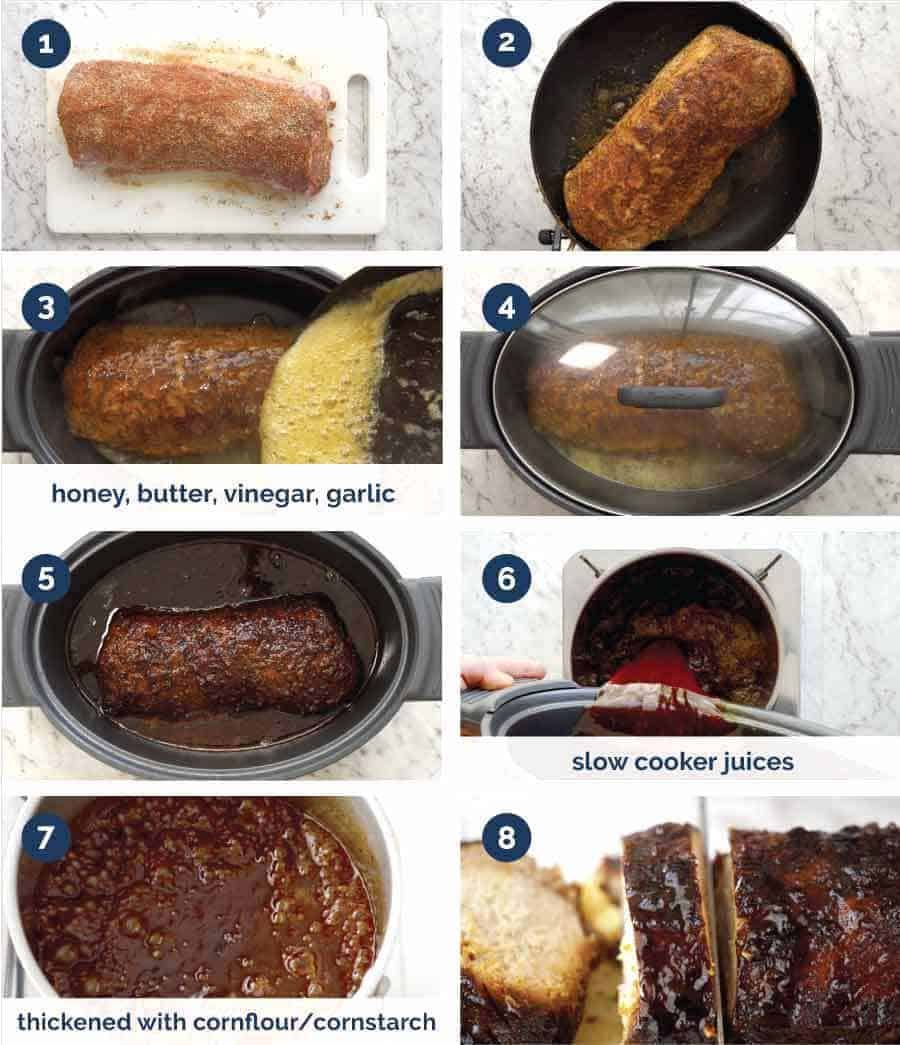 1

2

3

honey, butter, vinegar, garlic

4

5

6

slow cooker juices

7

thickened with cornflour/cornstarch

8