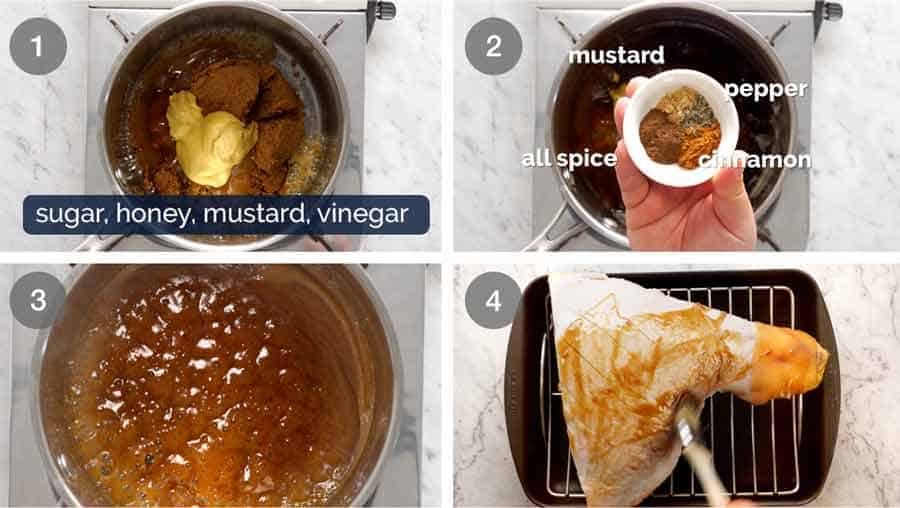 1

sugar, honey, mustard, vinegar

2

mustard

pepper

all spice

cinnamon

3

4