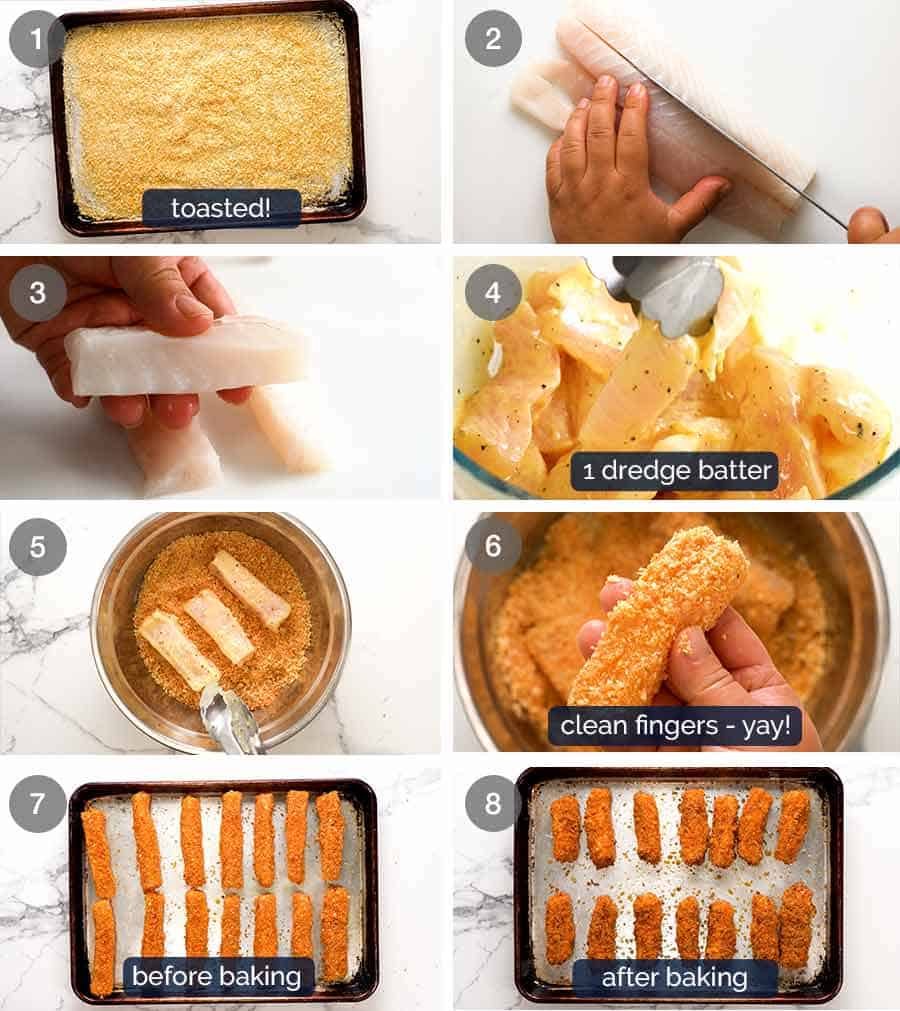 1
toasted!

2

3

4
1 dredge batter

5

6
clean fingers - yay!

7
before baking

8
after baking