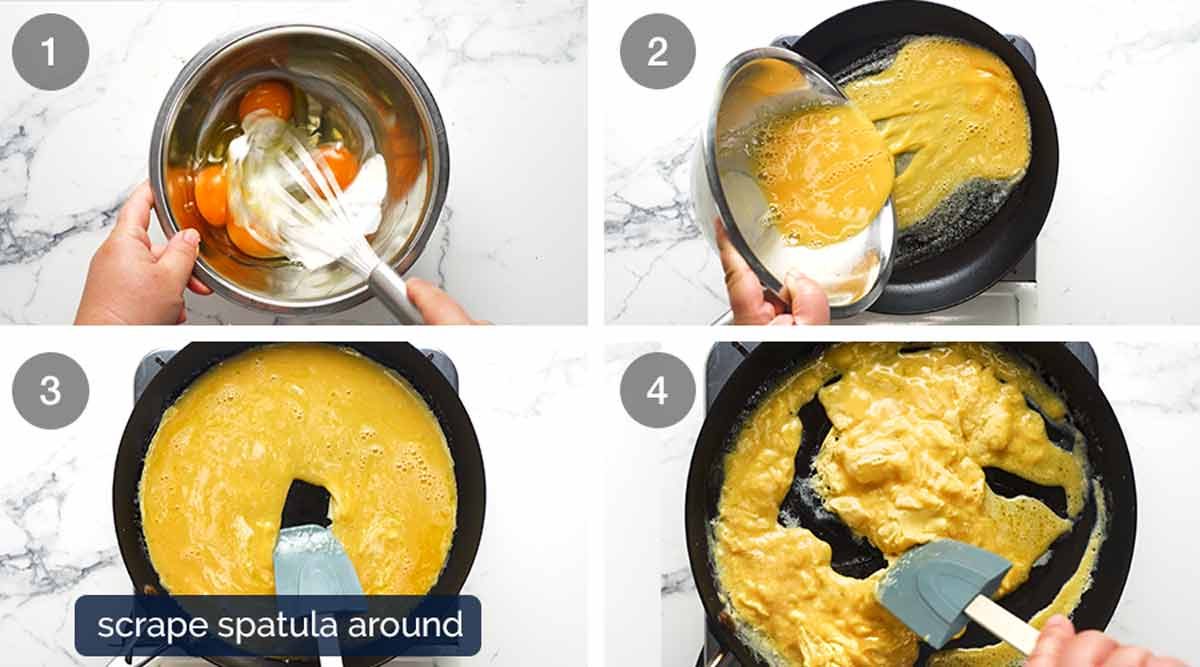 1
2
3
scrape spatula around
4