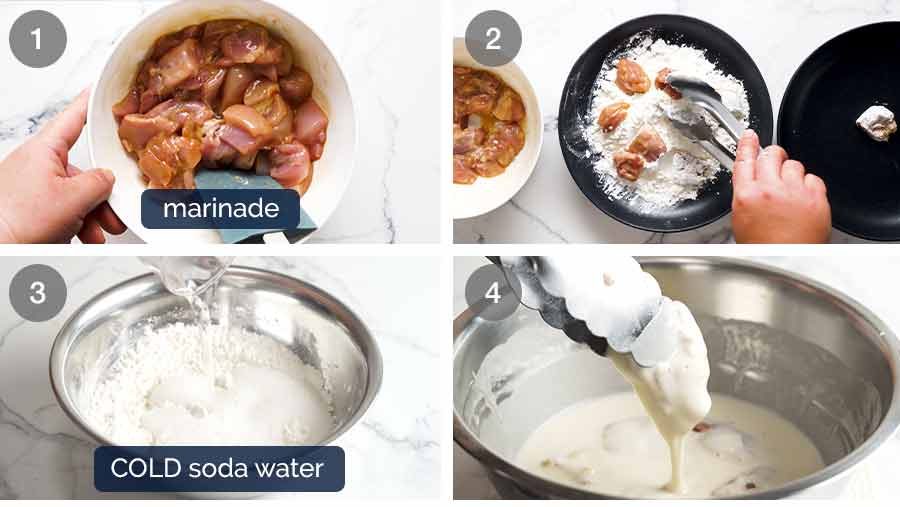 1

marinade

2

3

COLD soda water

4