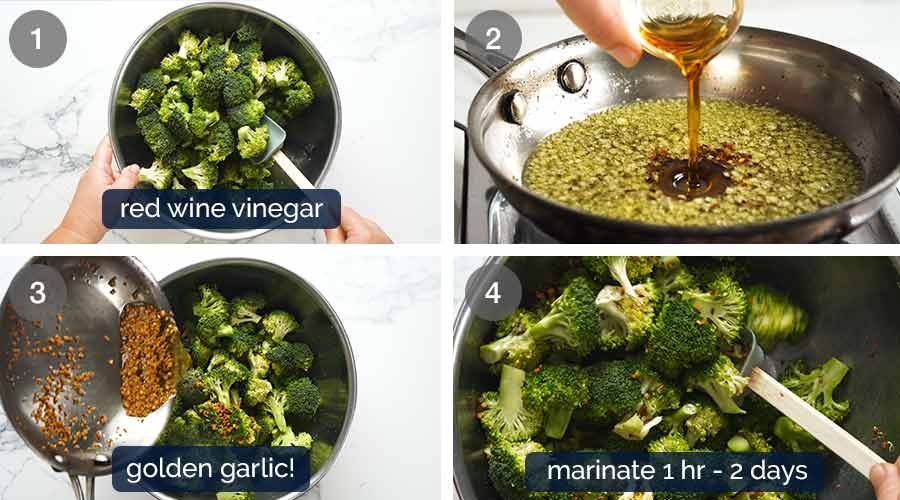 1

red wine vinegar

2

3

golden garlic!

4

marinate 1 hr - 2 days