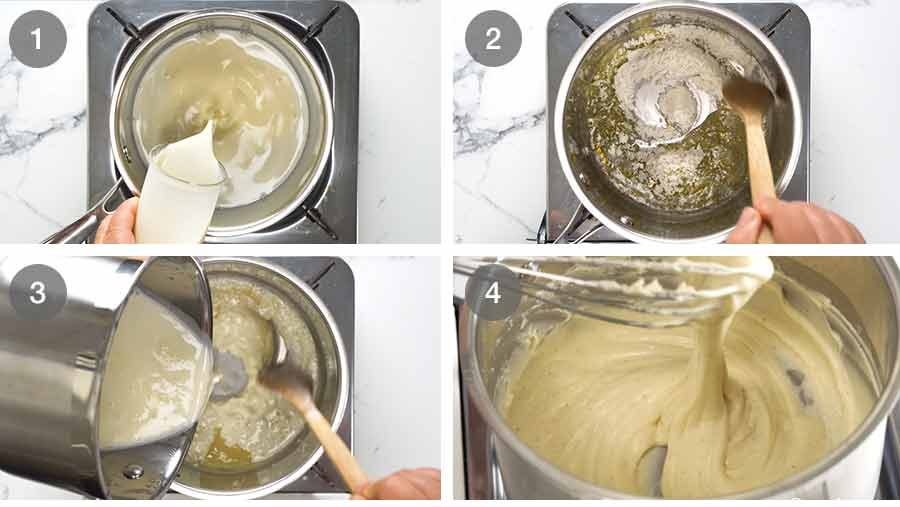 1

2

3

4