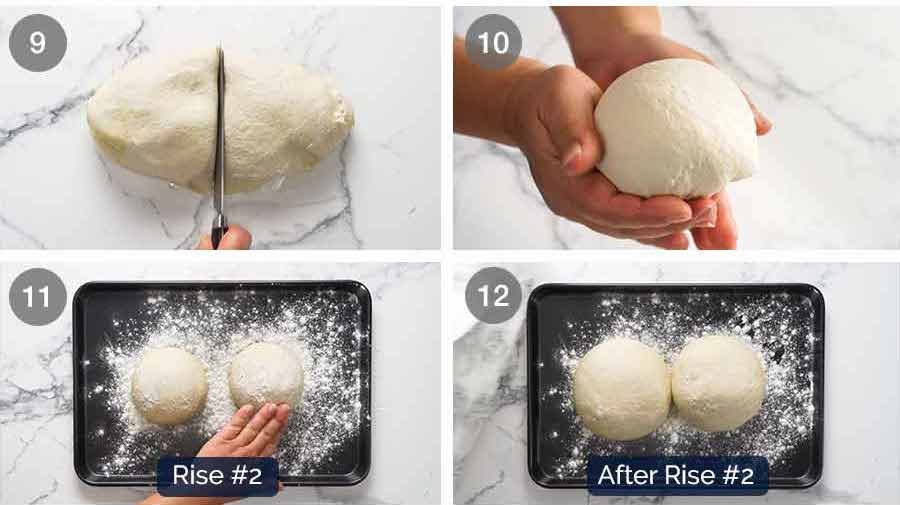 9

10

11

Rise #2

12

After Rise #2